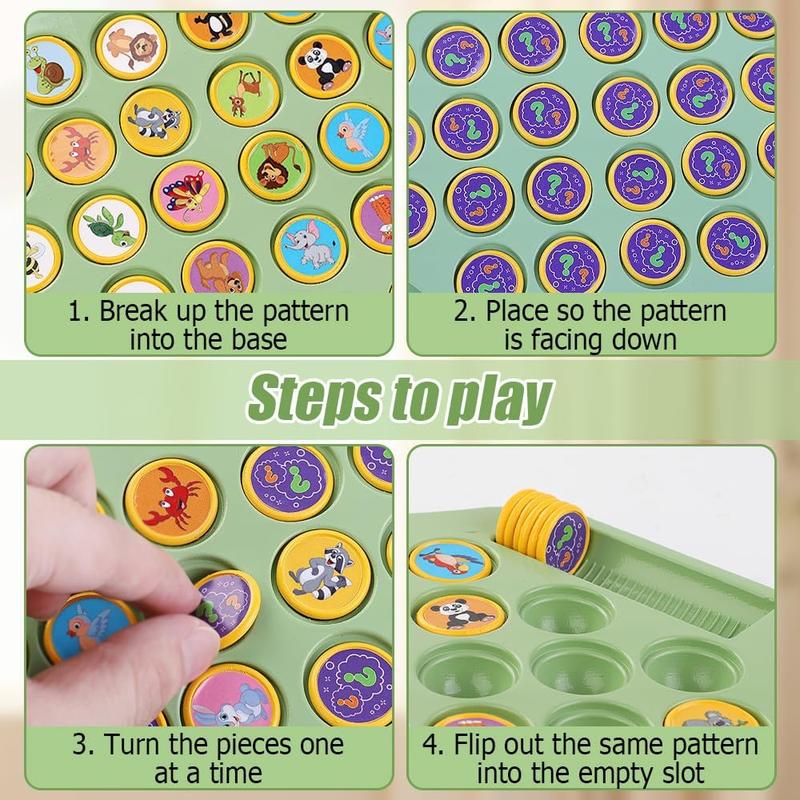 1. Break up the pattern into the base

2. Place so the pattern is facing down

Steps to play

3. Turn the pieces one at a time

4. Flip out the same pattern into the empty slot