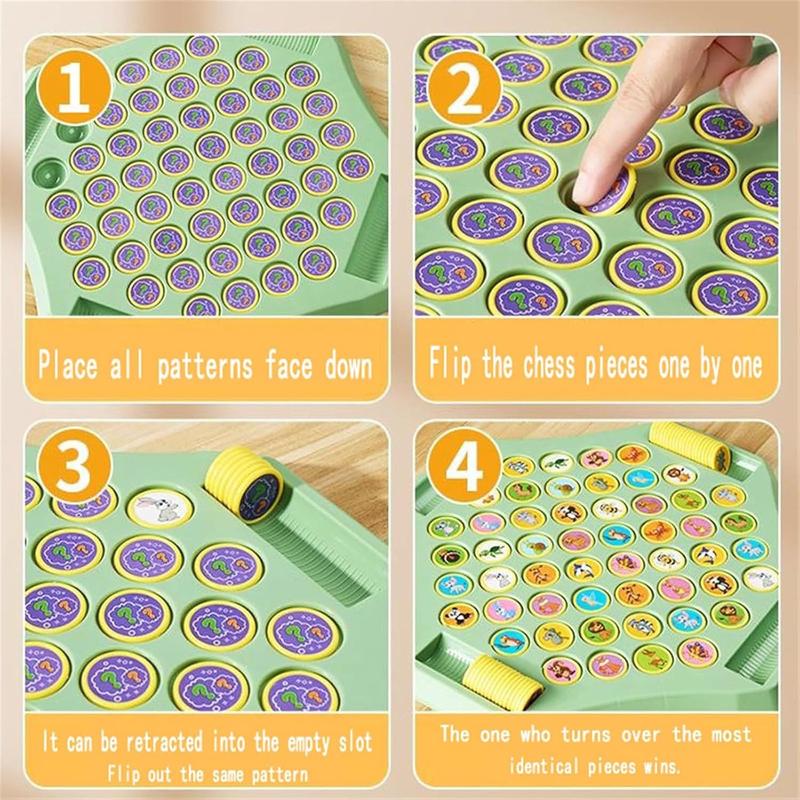 1

Place all patterns face down

2

Flip the chess pieces one by one

3

It can be retracted into the empty slot
Flip out the same pattern

4

The one who turns over the most identical pieces wins.