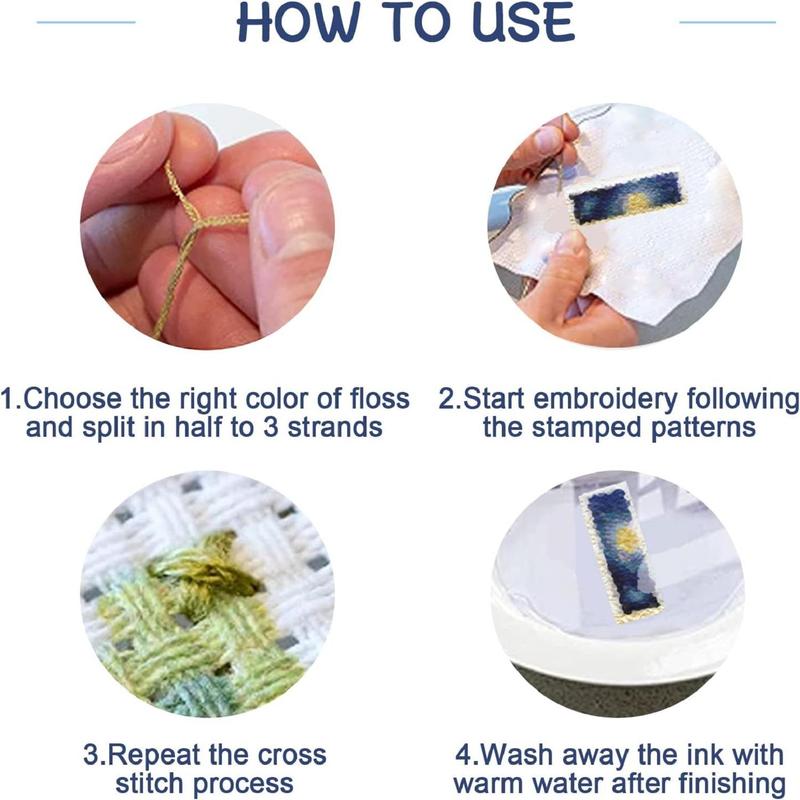 HOW TO USE

1.Choose the right color of floss and split in half to 3 strands

2.Start embroidery following the stamped patterns

3.Repeat the cross stitch process

4.Wash away the ink with warm water after finishing