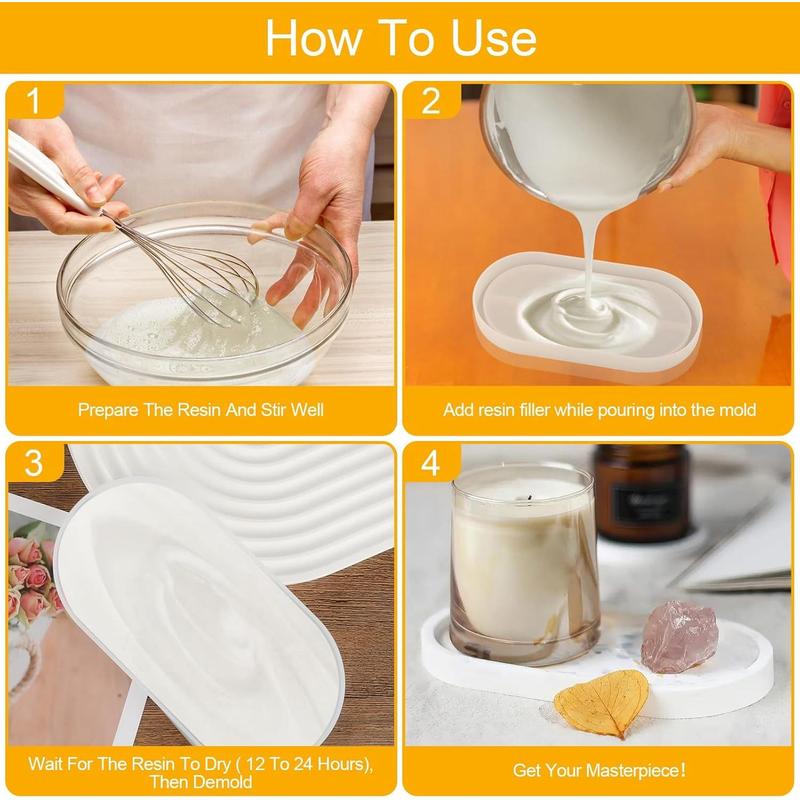 How To Use

1

Prepare The Resin And Stir Well

2

Add resin filler while pouring into the mold

3

Wait For The Resin To Dry ( 12 To 24 Hours), Then Demold

4

Get Your Masterpiece!