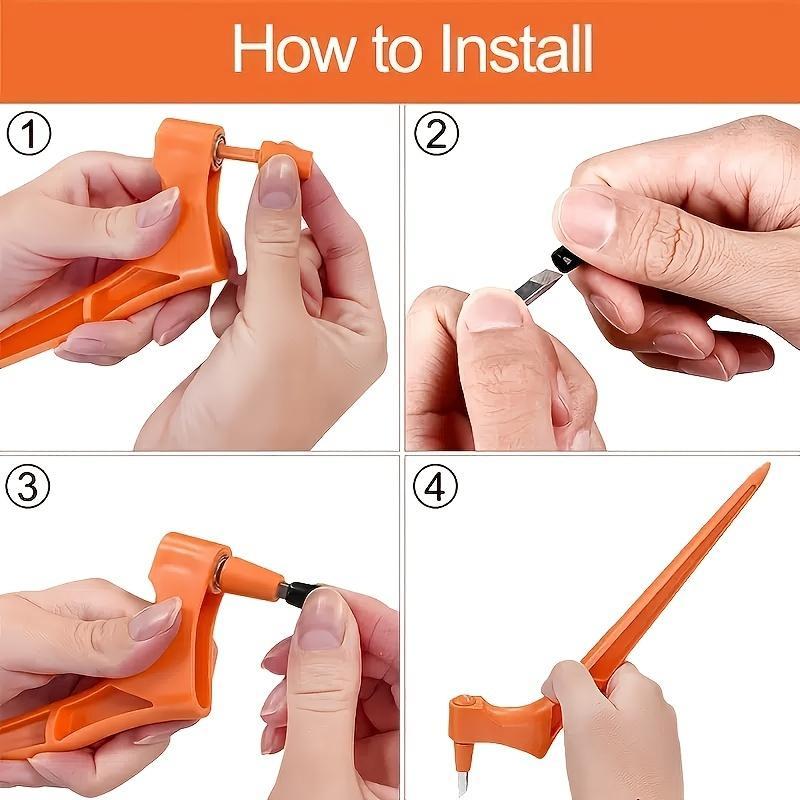 How to Install

①

②

③

④