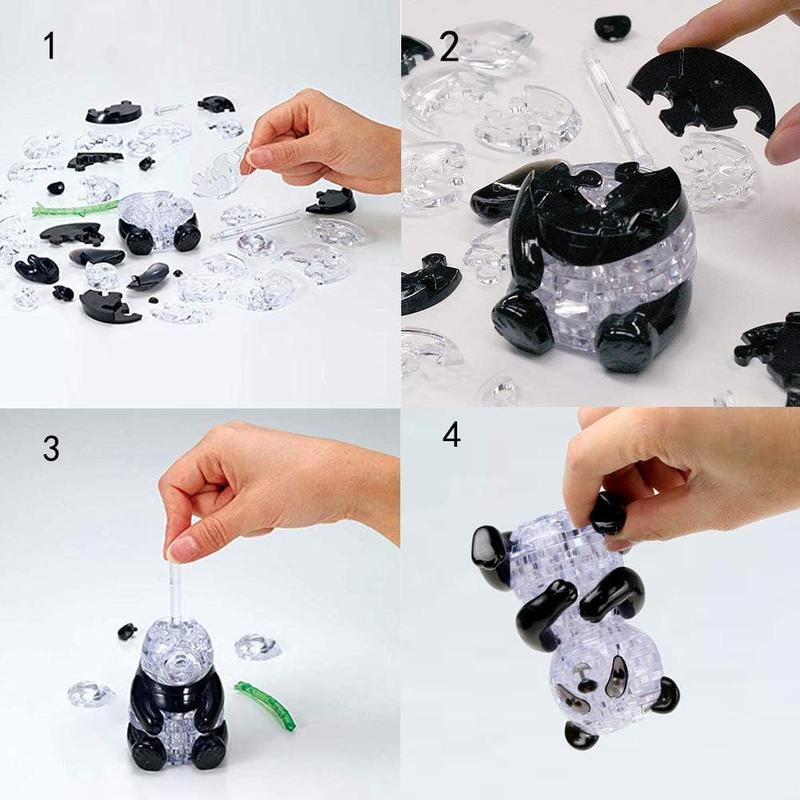 1

2

3

4