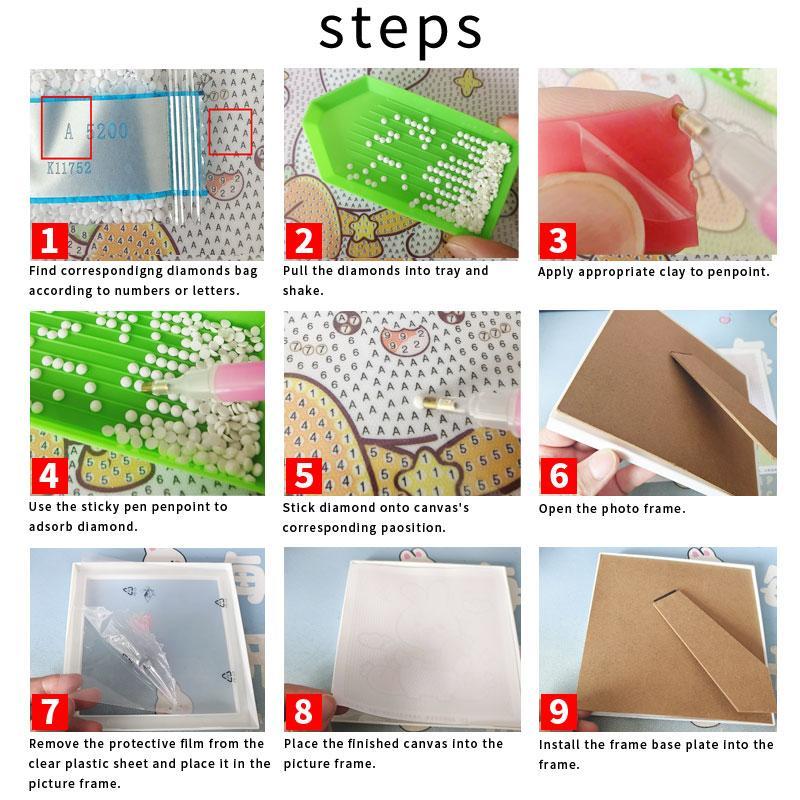 steps

A 5200
K11752

1
Find correspondigng diamonds bag according to numbers or letters.

2
Pull the diamonds into tray and shake.

3
Apply appropriate clay to penpoint.

4
Use the sticky pen penpoint to adsorb diamond.

5
Stick diamond onto canvas's corresponding paosition.

6
Open the photo frame.

7
Remove the protective film from the clear plastic sheet and place it in the picture frame.

8
Place the finished canvas into the picture frame.

9
Install the frame base plate into the frame.