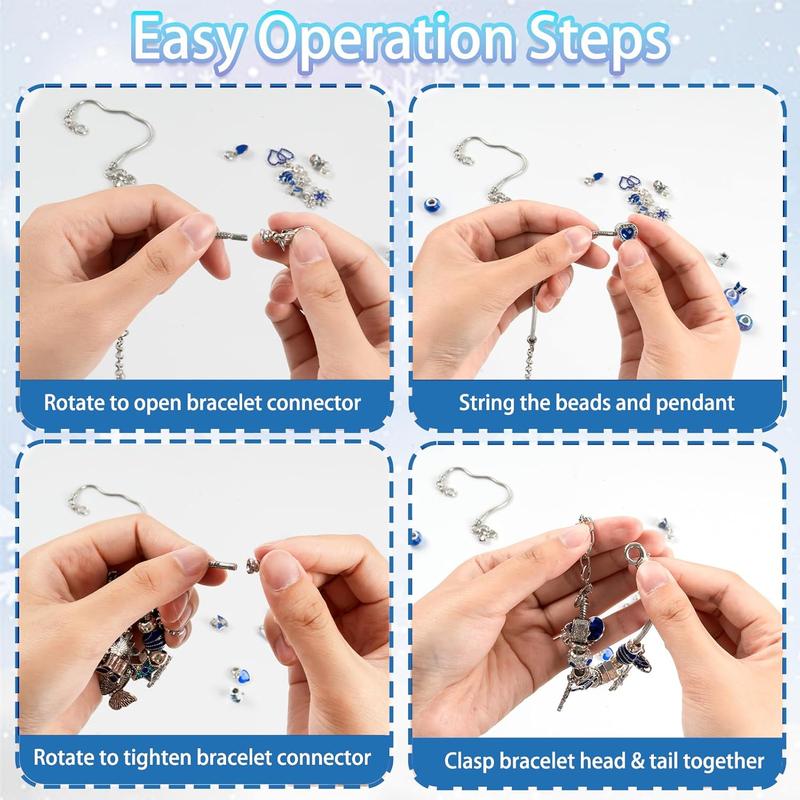 Easy Operation Steps

Rotate to open bracelet connector

String the beads and pendant

Rotate to tighten bracelet connector

Clasp bracelet head & tail together