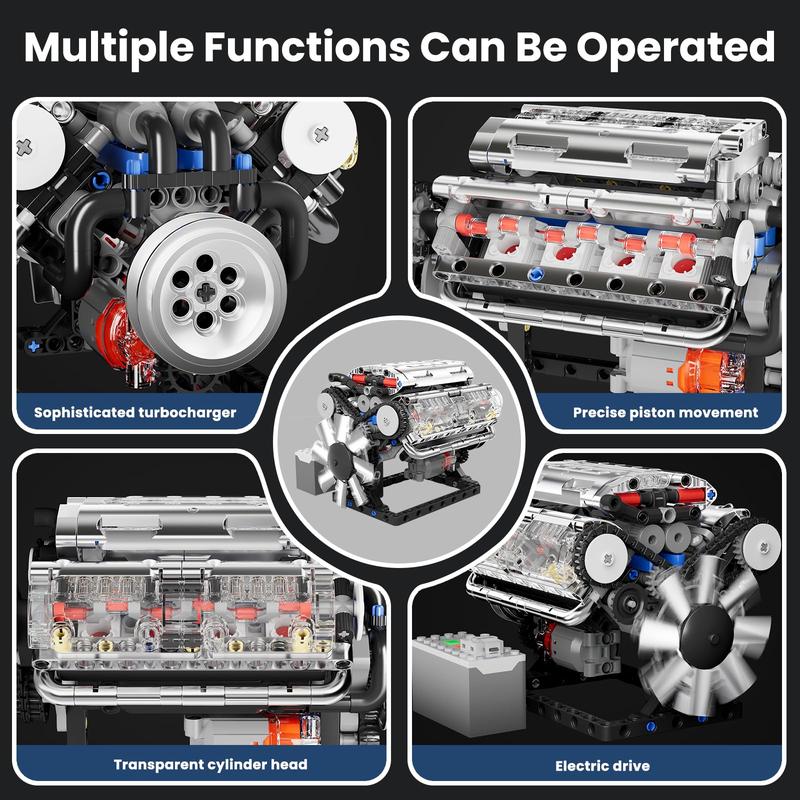 Multiple Functions Can Be Operated

Sophisticated turbocharger

Precise piston movement

Transparent cylinder head

Electric drive