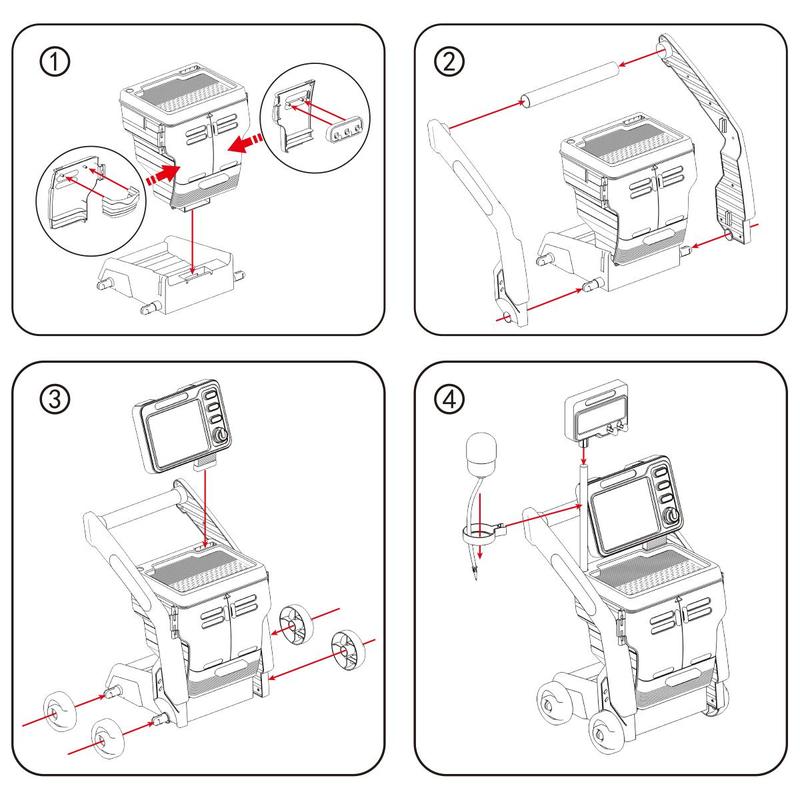 ①

②

③

④