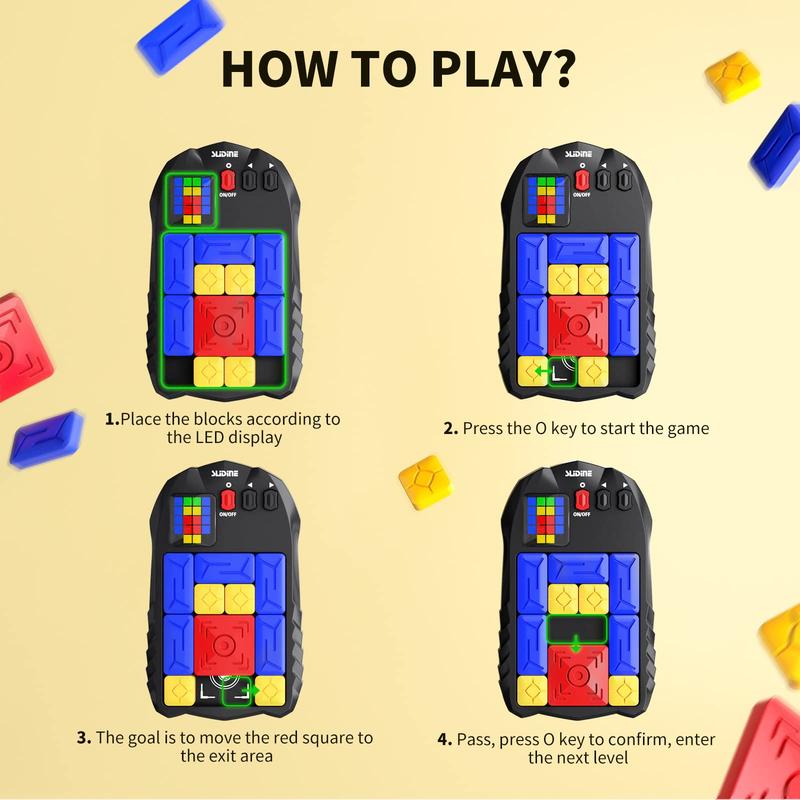 HOW TO PLAY?

SLIDINE
ON/OFF

1.Place the blocks according to the LED display

SLIDINE
ON/OFF

2. Press the O key to start the game

SLIDINE
ON/OFF

3. The goal is to move the red square to the exit area

SLIDINE
ON/OFF

4. Pass, press O key to confirm, enter the next level