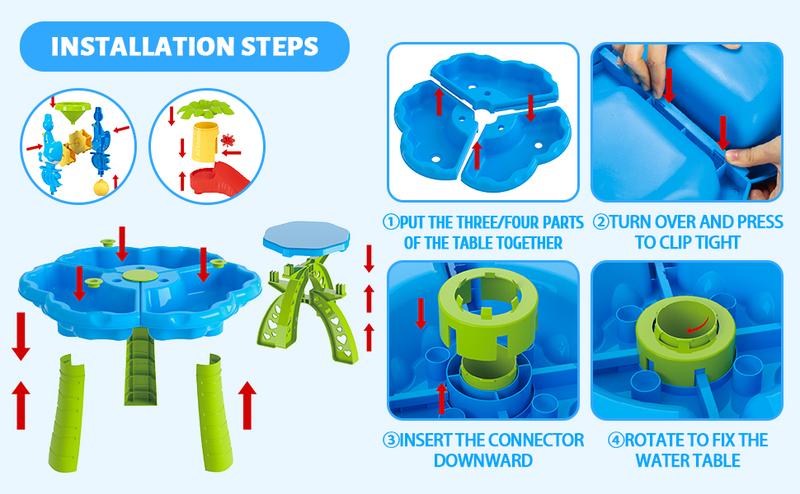 INSTALLATION STEPS

①PUT THE THREE/FOUR PARTS OF THE TABLE TOGETHER

②TURN OVER AND PRESS TO CLIP TIGHT

③INSERT THE CONNECTOR DOWNWARD

④ROTATE TO FIX THE WATER TABLE