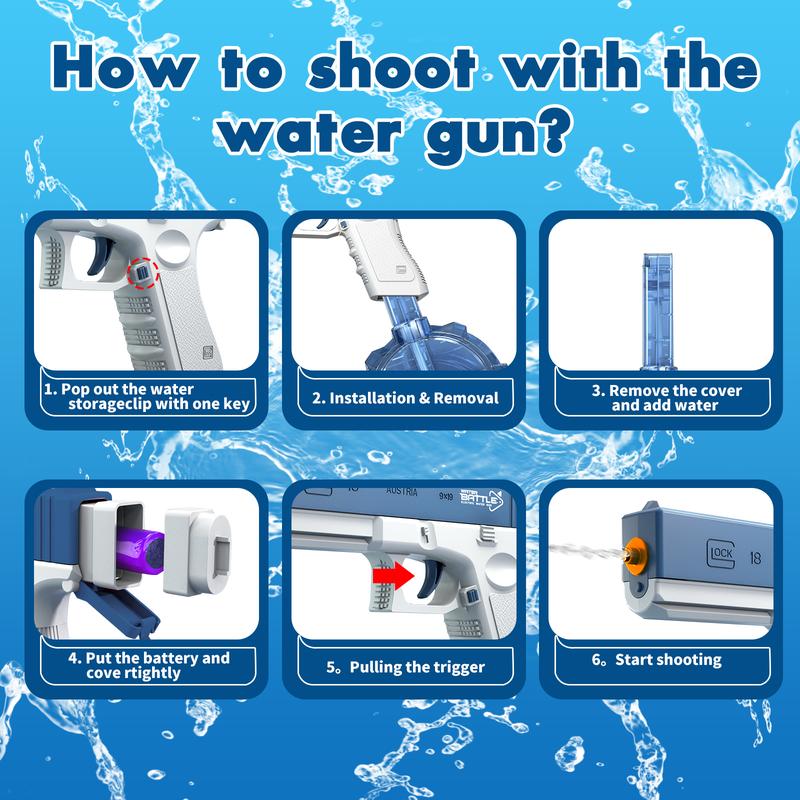 How to shoot with the water gun?

1. Pop out the water storageclip with one key

2. Installation & Removal

3. Remove the cover and add water

4. Put the battery and cove rtightly

AUSTRIA 9x19 WATER BATTLE

5。Pulling the trigger

GLOCK 18

6。Start shooting